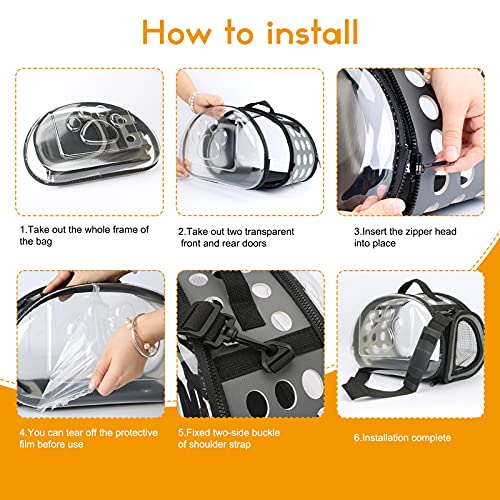 How to install

1.Take out the whole frame of the bag

2.Take out two transparent front and rear doors

3.Insert the zipper head into place

4.You can tear off the protective film before use

5.Fixed two-side buckle of shoulder strap

6.Installation complete