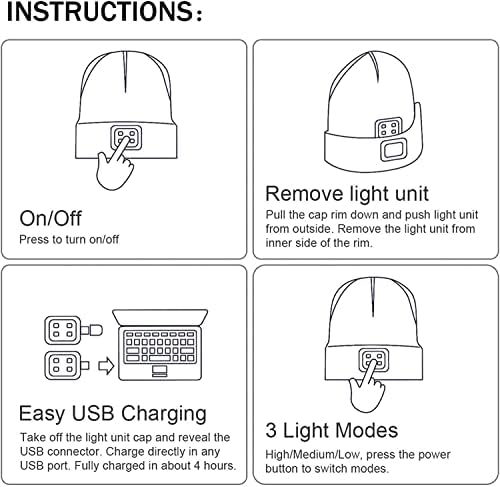 INSTRUCTIONS:

On/Off
Press to turn on/off

Remove light unit
Pull the cap rim down and push light unit from outside. Remove the light unit from inner side of the rim.

Easy USB Charging
Take off the light unit cap and reveal the USB connector. Charge directly in any USB port. Fully charged in about 4 hours.

3 Light Modes
High/Medium/Low, press the power button to switch modes.