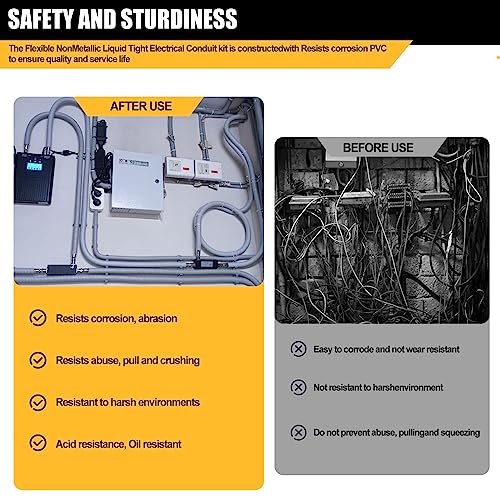 SAFETY AND STURDINESS

The Flexible NonMetallic Liquid Tight Electrical Conduit kit is constructedwith Resists corrosion PVC to ensure quality and service life

AFTER USE

Resists corrosion, abrasion

Resists abuse, pull and crushing

Resistant to harsh environments

Acid resistance, Oil resistant

BEFORE USE

Easy to corrode and not wear resistant

Not resistant to harshenvironment

Do not prevent abuse, pullingand squeezing