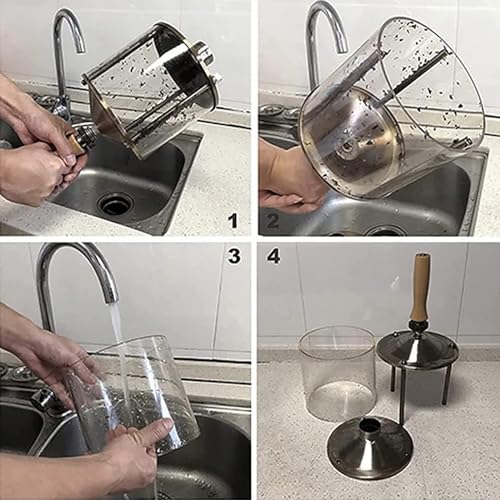 1
2
3
4