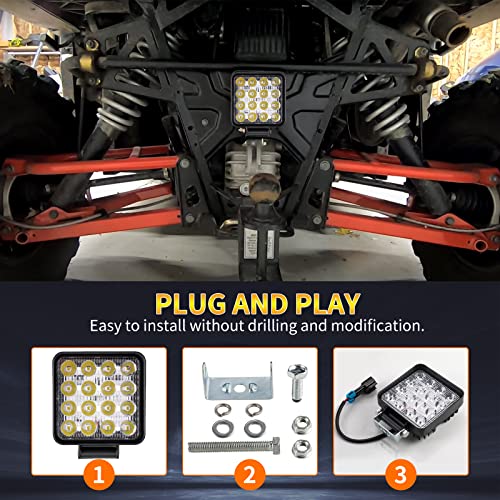 PLUG AND PLAY
Easy to install without drilling and modification.

1

2

3