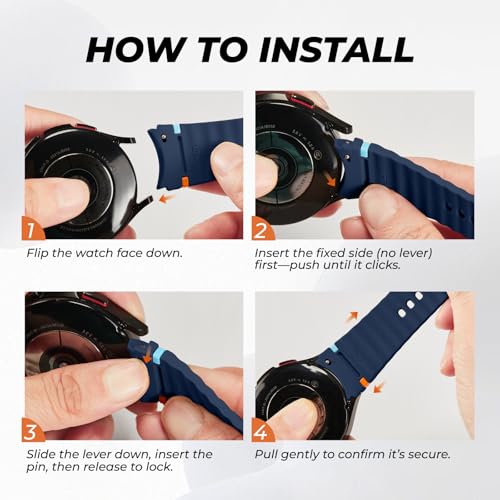 HOW TO INSTALL

1
Flip the watch face down.

2
Insert the fixed side (no lever) first—push until it clicks.

3
Slide the lever down, insert the pin, then release to lock.

4
Pull gently to confirm it's secure.