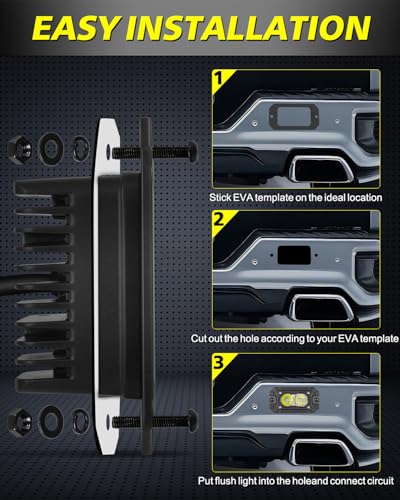 EASY INSTALLATION

1

Stick EVA template on the ideal location

2

Cut out the hole according to your EVA template

3

Put flush light into the holeand connect circuit