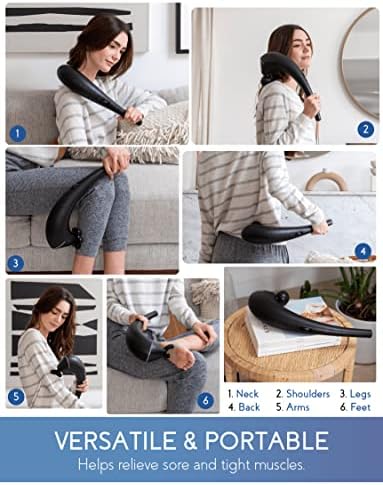 1

2

3

4

5

6

1. Neck 2. Shoulders 3. Legs
4. Back 5. Arms 6. Feet

VERSATILE & PORTABLE
Helps relieve sore and tight muscles.