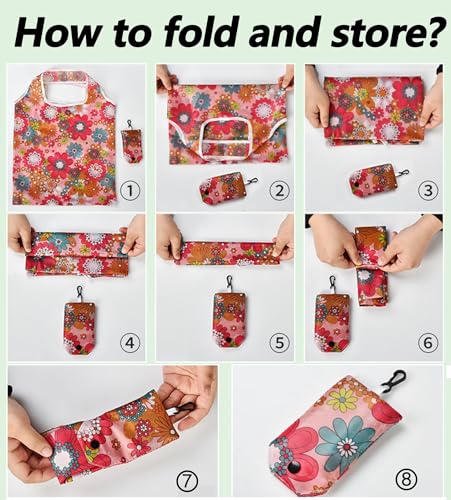 How to fold and store?

①

②

③

④

⑤

⑥

⑦

⑧