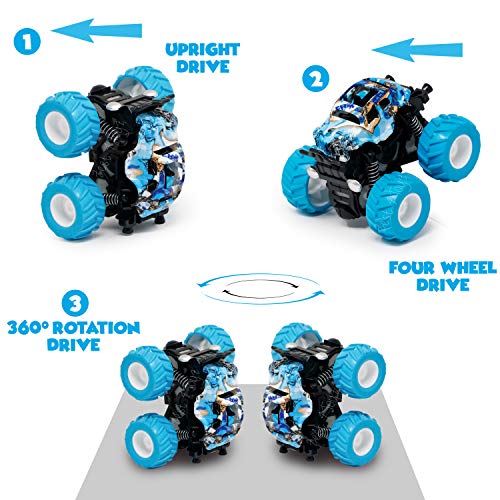 1

UPRIGHT DRIVE

2

FOUR WHEEL DRIVE

3

360° ROTATION DRIVE