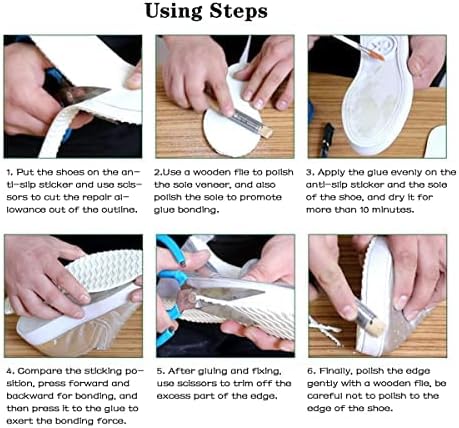 Using Steps

1. Put the shoes on the anti-slip sticker and use scissors to cut the repair allowance out of the outline.

2.Use a wooden file to polish the sole veneer, and also polish the sole to promote glue bonding.

3. Apply the glue evenly on the anti-slip sticker and the sole of the shoe, and dry it for more than 10 minutes.

4. Compare the sticking position, press forward and backward for bonding, and then press it to the glue to exert the bonding force.

5. After gluing and fixing, use scissors to trim off the excess part of the edge.

6. Finally, polish the edge gently with a wooden file, be careful not to polish to the edge of the shoe.