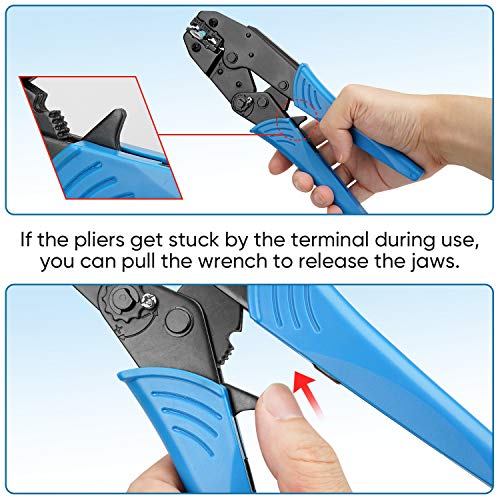 If the pliers get stuck by the terminal during use, you can pull the wrench to release the jaws.