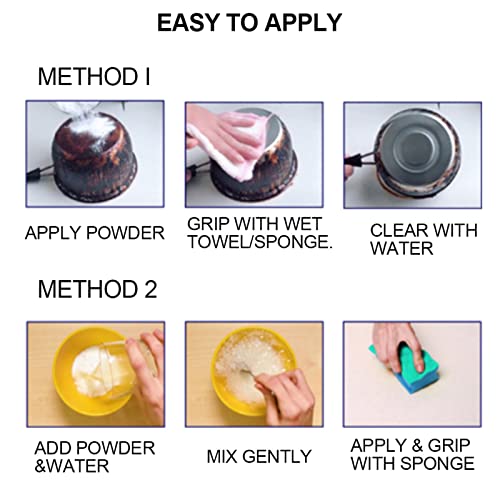 EASY TO APPLY

METHOD I

APPLY POWDER

GRIP WITH WET TOWEL/SPONGE.

CLEAR WITH WATER

METHOD 2

ADD POWDER &WATER

MIX GENTLY

APPLY & GRIP WITH SPONGE