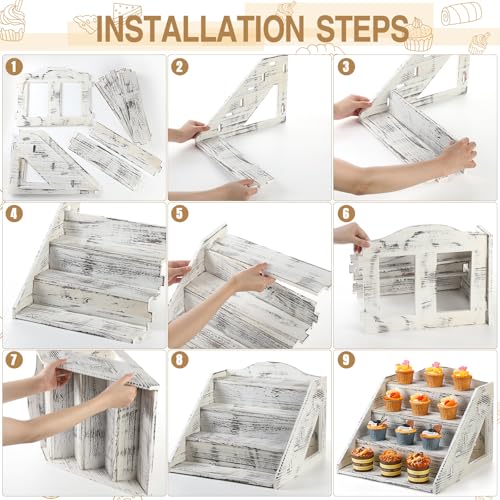 INSTALLATION STEPS

1

2

3

4

5

6

7

8

9