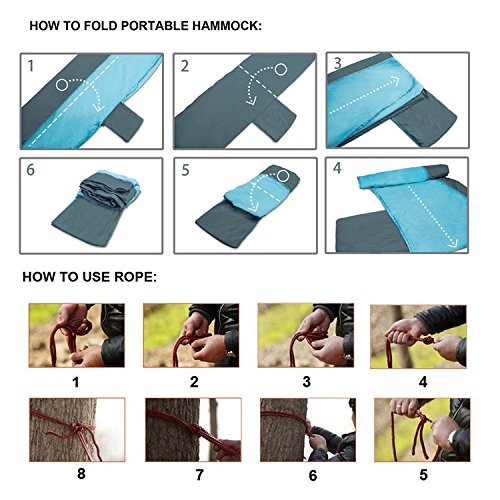 HOW TO FOLD PORTABLE HAMMOCK:

1

2

3

6

5

4

HOW TO USE ROPE:

1

2

3

4

8

7

6

5