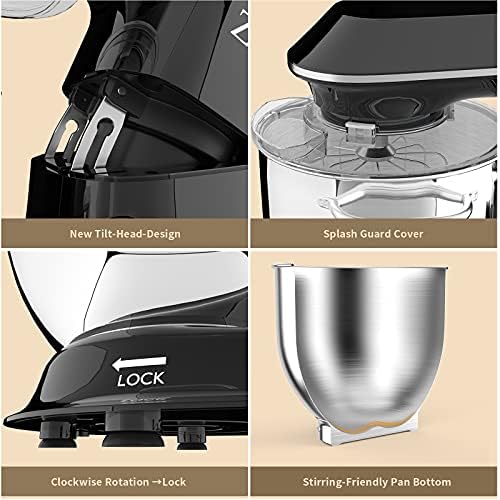 New Tilt-Head-Design

Splash Guard Cover

LOCK

Clockwise Rotation →Lock

Stirring-Friendly Pan Bottom