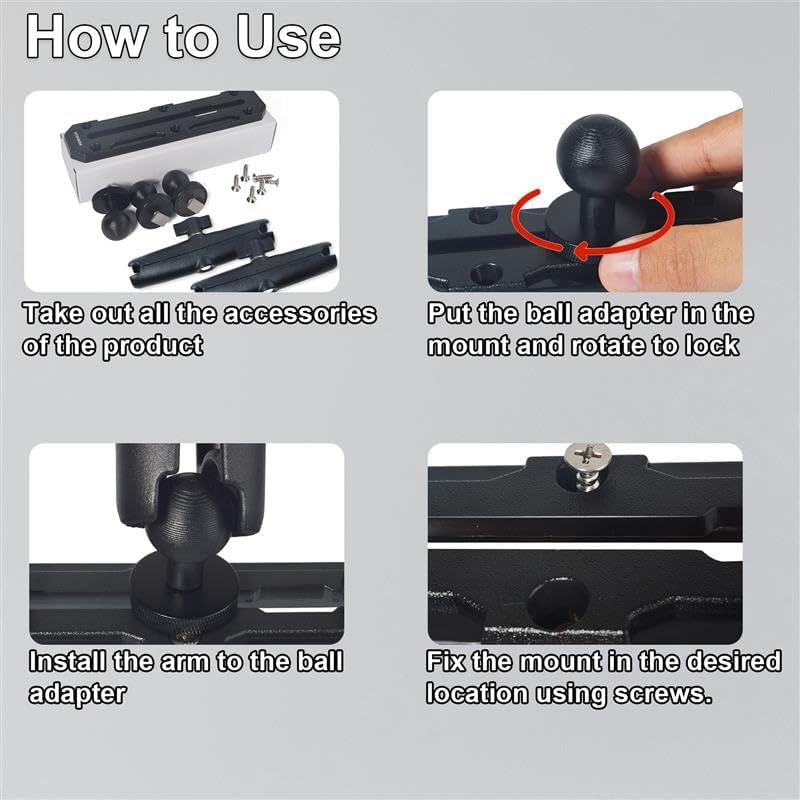 How to Use

Take out all the accessories of the product

Put the ball adapter in the mount and rotate to lock

Install the arm to the ball adapter

Fix the mount in the desired location using screws.