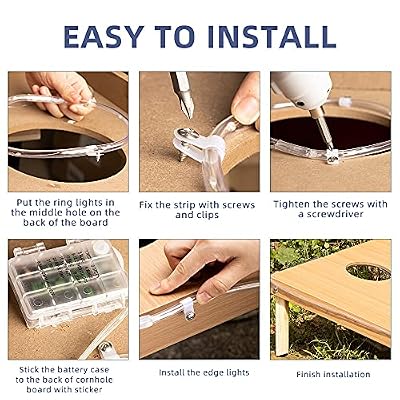 EASY TO INSTALL

Put the ring lights in the middle hole on the back of the board

Fix the strip with screws and clips

Tighten the screws with a screwdriver

Stick the battery case to the back of cornhole board with sticker

Install the edge lights

Finish installation