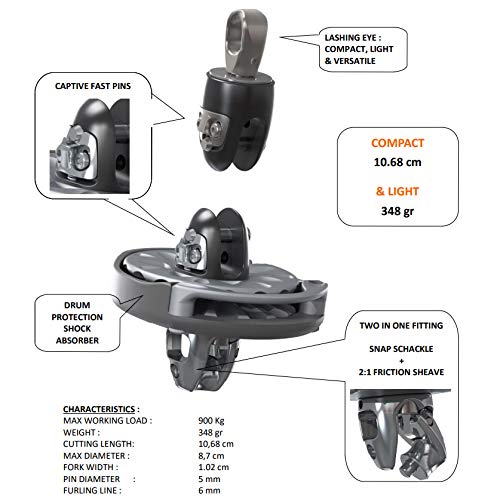 LASHING EYE : COMPACT, LIGHT & VERSATILE

CAPTIVE FAST PINS

COMPACT
10.68 cm

& LIGHT
348 gr

DRUM PROTECTION SHOCK ABSORBER

TWO IN ONE FITTING

SNAP SCHACKLE
+
2:1 FRICTION SHEAVE

CHARACTERISTICS :

| | |
|---|---|
| MAX WORKING LOAD : | 900 Kg |
| WEIGHT : | 348 gr |
| CUTTING LENGTH: | 10,68 cm |
| MAX DIAMETER : | 8,7 cm |
| FORK WIDTH : | 1.02 cm |
| PIN DIAMETER : | 5 mm |
| FURLING LINE : | 6 mm |