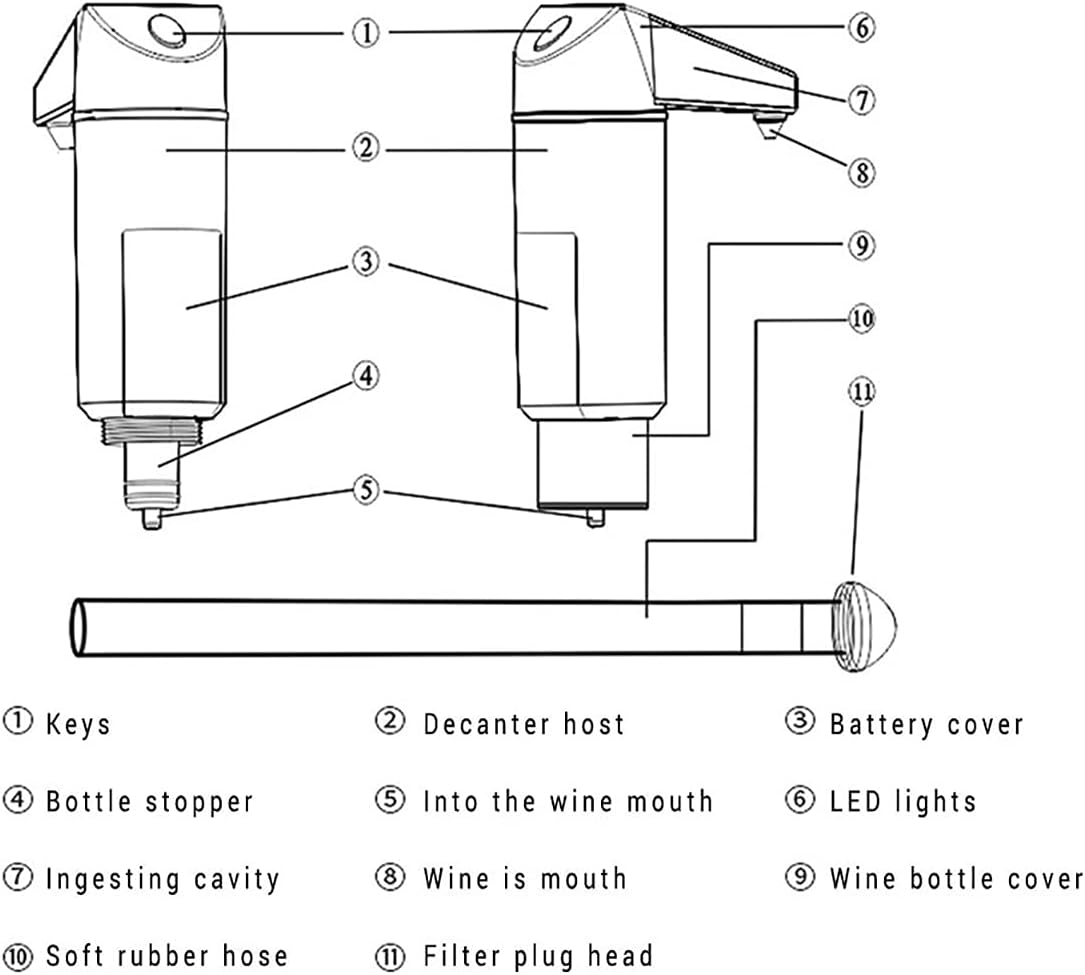 ①
⑥
⑦
②
⑧
⑨
③
⑩
④
⑪
⑤

① Keys
② Decanter host
③ Battery cover
④ Bottle stopper
⑤ Into the wine mouth
⑥ LED lights
⑦ Ingesting cavity
⑧ Wine is mouth
⑨ Wine bottle cover
⑩ Soft rubber hose
⑪ Filter plug head