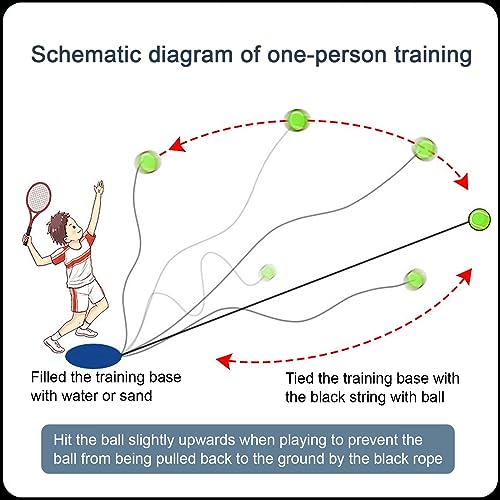 Schematic diagram of one-person training

Filled the training base with water or sand

Tied the training base with the black string with ball

Hit the ball slightly upwards when playing to prevent the ball from being pulled back to the ground by the black rope