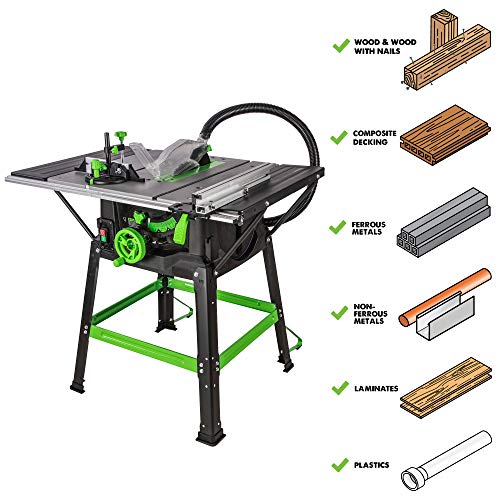 WOOD & WOOD WITH NAILS

COMPOSITE DECKING

FERROUS METALS

NON-FERROUS METALS

LAMINATES

PLASTICS