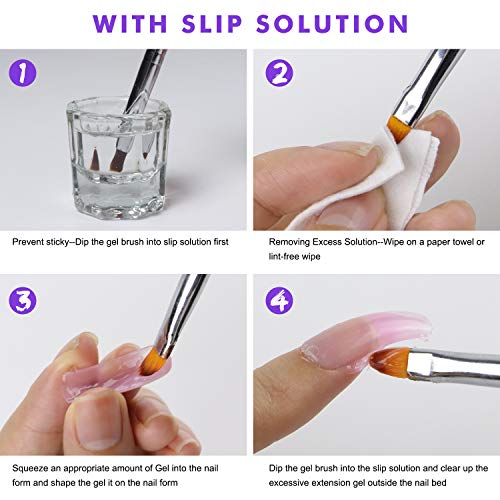 WITH SLIP SOLUTION

1

Prevent sticky--Dip the gel brush into slip solution first

2

Removing Excess Solution--Wipe on a paper towel or lint-free wipe

3

Squeeze an appropriate amount of Gel into the nail form and shape the gel it on the nail form

4

Dip the gel brush into the slip solution and clear up the excessive extension gel outside the nail bed