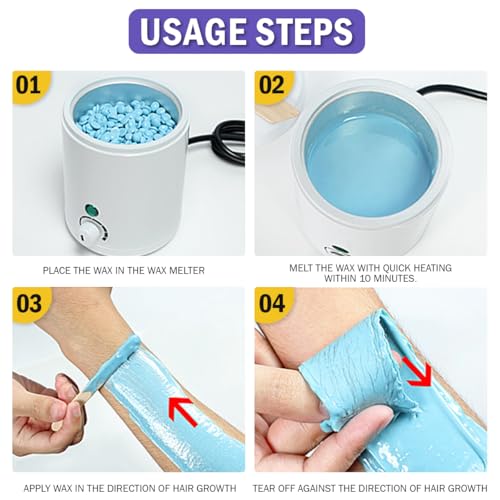 USAGE STEPS

01

PLACE THE WAX IN THE WAX MELTER

02

MELT THE WAX WITH QUICK HEATING WITHIN 10 MINUTES.

03

APPLY WAX IN THE DIRECTION OF HAIR GROWTH

04

TEAR OFF AGAINST THE DIRECTION OF HAIR GROWTH