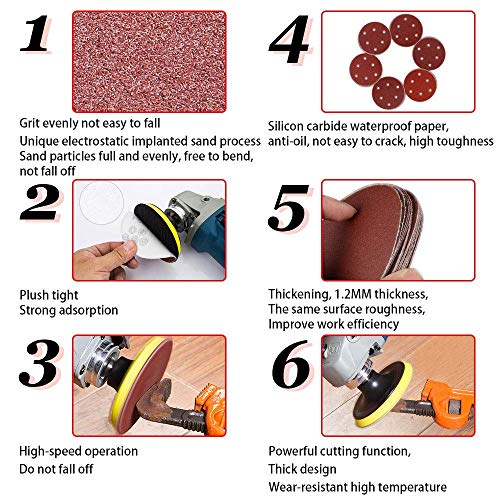 1

Grit evenly not easy to fall
Unique electrostatic implanted sand process
Sand particles full and evenly, free to bend, not fall off

2

Plush tight
Strong adsorption

3

High-speed operation
Do not fall off

4

Silicon carbide waterproof paper, anti-oil, not easy to crack, high toughness

5

Thickening, 1.2MM thickness,
The same surface roughness,
Improve work efficiency

6

Powerful cutting function,
Thick design
Wear-resistant high temperature