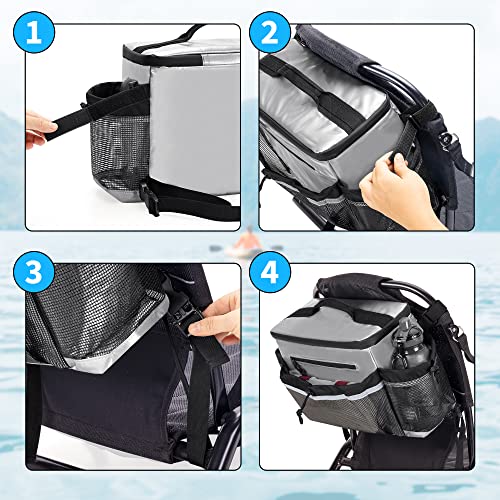 1

2

3

4