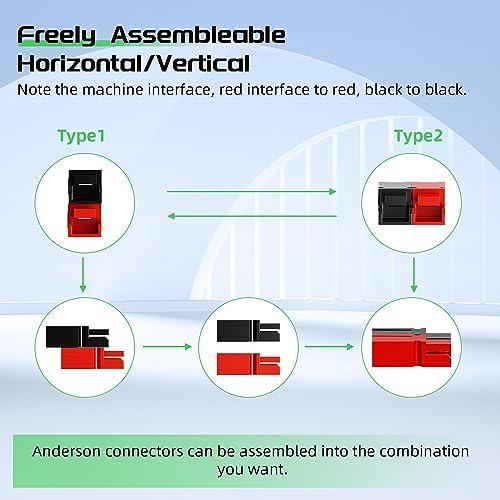 Freely Assembleable
Horizontal/Vertical
Note the machine interface, red interface to red, black to black.

Type1

Type2

Anderson connectors can be assembled into the combination you want.