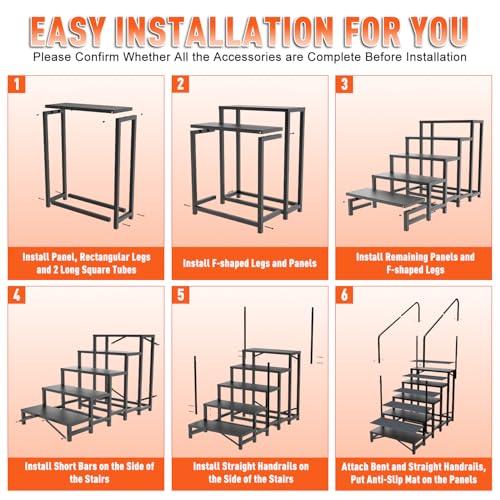 EASY INSTALLATION FOR YOU

Please Confirm Whether All the Accessories are Complete Before Installation

1

Install Panel, Rectangular Legs and 2 Long Square Tubes

2

Install F-shaped Legs and Panels

3

Install Remaining Panels and F-shaped Legs

4

Install Short Bars on the Side of the Stairs

5

Install Straight Handrails on the Side of the Stairs

6

Attach Bent and Straight Handrails, Put Anti-Slip Mat on the Panels