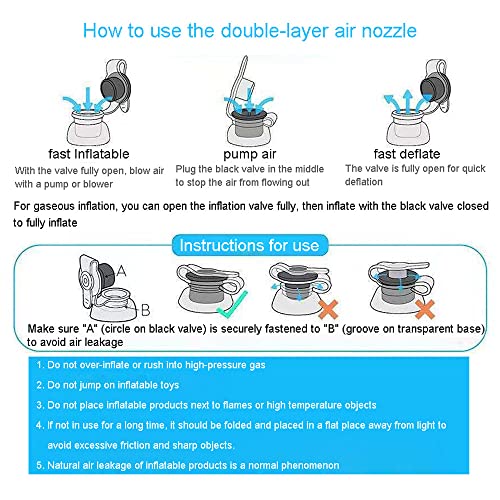 How to use the double-layer air nozzle

fast Inflatable
With the valve fully open, blow air with a pump or blower

pump air
Plug the black valve in the middle to stop the air from flowing out

fast deflate
The valve is fully open for quick deflation

For gaseous inflation, you can open the inflation valve fully, then inflate with the black valve closed to fully inflate

Instructions for use

A

B

Make sure "A" (circle on black valve) is securely fastened to "B" (groove on transparent base) to avoid air leakage

1. Do not over-inflate or rush into high-pressure gas
2. Do not jump on inflatable toys
3. Do not place inflatable products next to flames or high temperature objects
4. If not in use for a long time, it should be folded and placed in a flat place away from light to avoid excessive friction and sharp objects.
5. Natural air leakage of inflatable products is a normal phenomenon