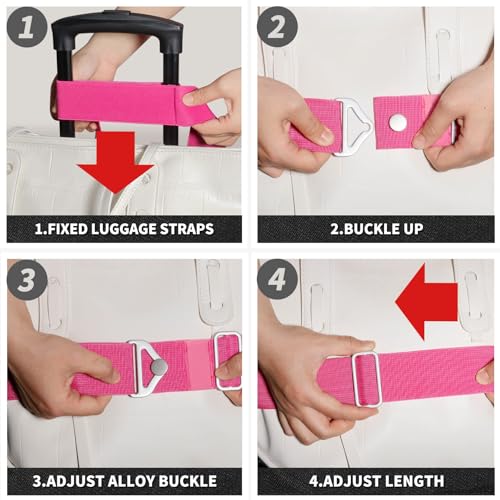 1

1.FIXED LUGGAGE STRAPS

2

2.BUCKLE UP

3

3.ADJUST ALLOY BUCKLE

4

4.ADJUST LENGTH