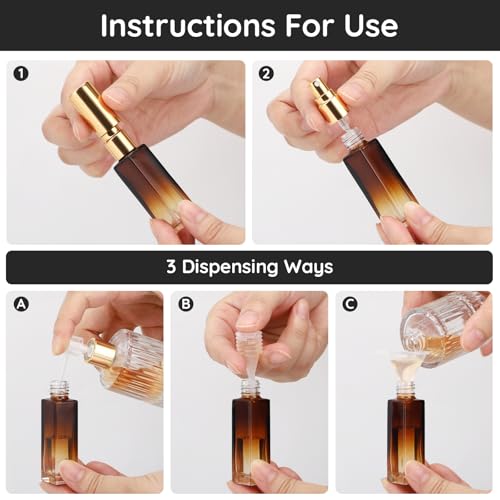 Instructions For Use

1

2

3 Dispensing Ways

A

B

C