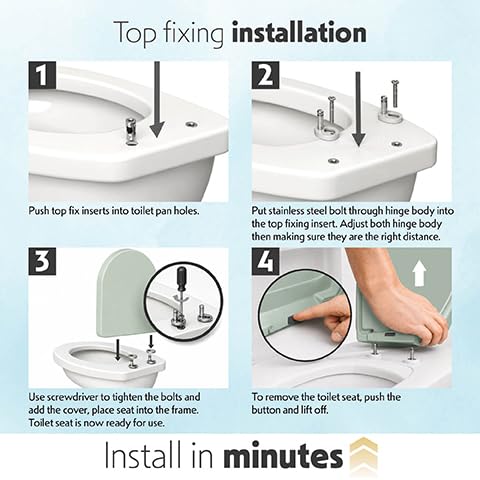 Top fixing installation

1

Push top fix inserts into toilet pan holes.

2

Put stainless steel bolt through hinge body into the top fixing insert. Adjust both hinge body then making sure they are the right distance.

3

Use screwdriver to tighten the bolts and add the cover, place seat into the frame. Toilet seat is now ready for use.

4

To remove the toilet seat, push the button and lift off.

Install in minutes