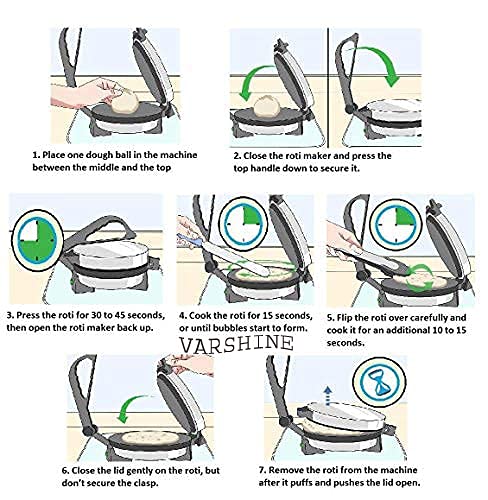 1. Place one dough ball in the machine between the middle and the top

2. Close the roti maker and press the top handle down to secure it.

3. Press the roti for 30 to 45 seconds, then open the roti maker back up.

4. Cook the roti for 15 seconds, or until bubbles start to form.

5. Flip the roti over carefully and cook it for an additional 10 to 15 seconds.

VARSHINE

6. Close the lid gently on the roti, but don't secure the clasp.

7. Remove the roti from the machine after it puffs and pushes the lid open.