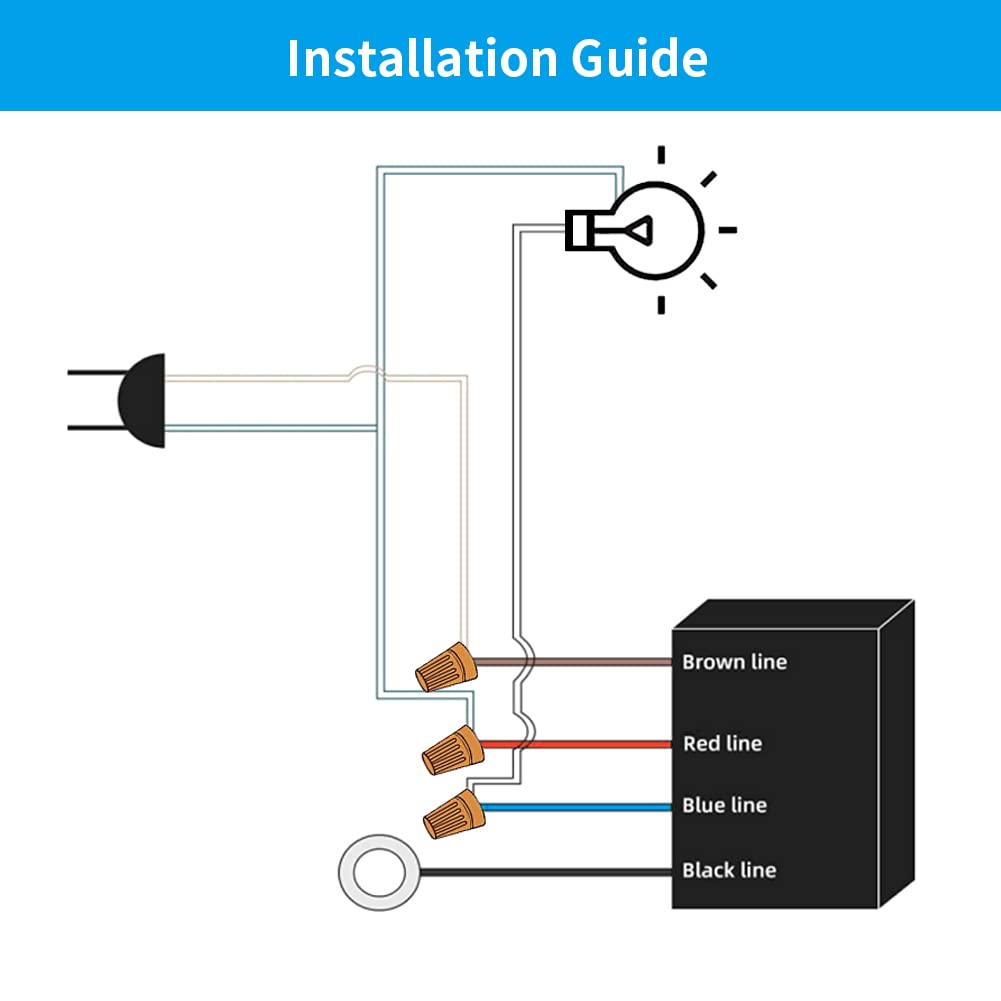 Installation Guide

Brown line
Red line
Blue line
Black line