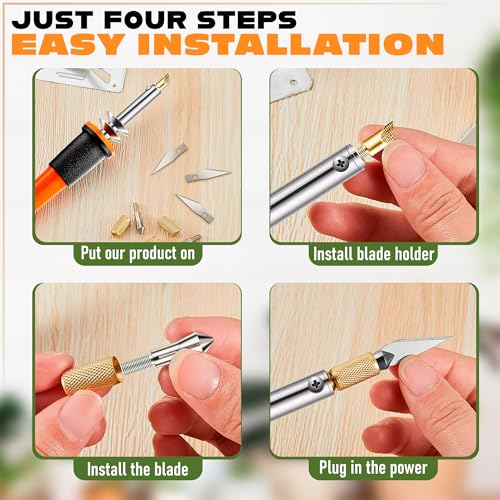 JUST FOUR STEPS
EASY INSTALLATION

Put our product on

Install blade holder

Install the blade

Plug in the power