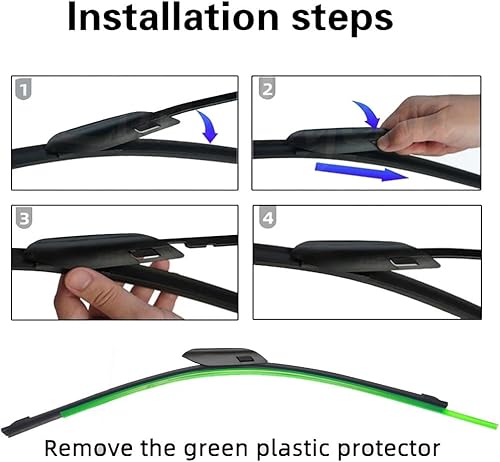 Installation steps

1

2

3

4

Remove the green plastic protector