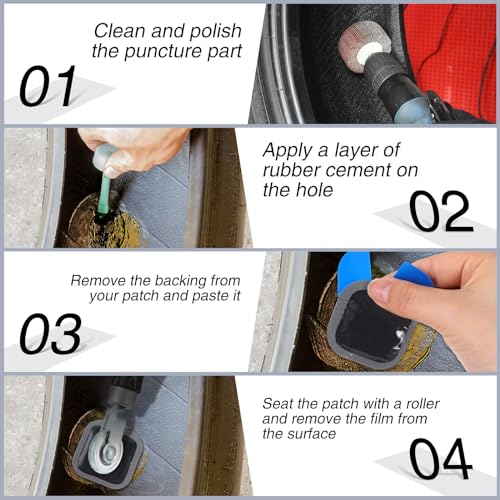 Clean and polish the puncture part

01

Apply a layer of rubber cement on the hole

02

Remove the backing from your patch and paste it

03

Seat the patch with a roller and remove the film from the surface

04