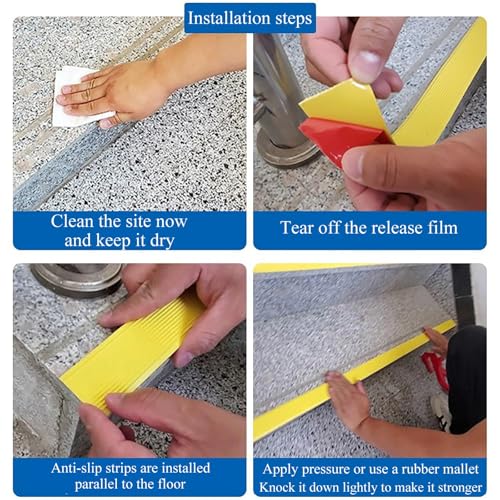 Installation steps

Clean the site now and keep it dry

Tear off the release film

Anti-slip strips are installed parallel to the floor

Apply pressure or use a rubber mallet
Knock it down lightly to make it stronger