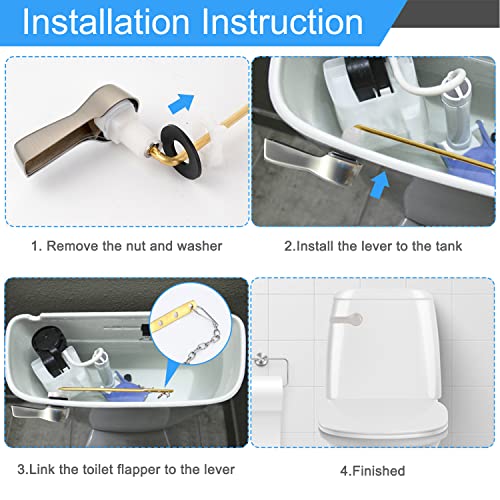 Installation Instruction

1. Remove the nut and washer

2.Install the lever to the tank

3.Link the toilet flapper to the lever

4.Finished