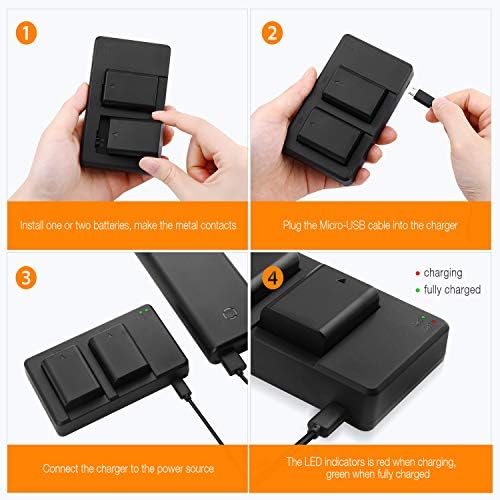 1

Install one or two batteries, make the metal contacts

2

Plug the Micro-USB cable into the charger

3

Connect the charger to the power source

4

charging
fully charged

The LED indicators is red when charging, green when fully charged