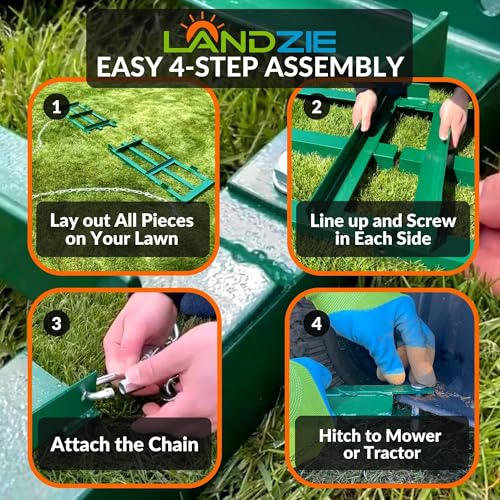 LANDZIE
EASY 4-STEP ASSEMBLY

1
Lay out All Pieces on Your Lawn

2
Line up and Screw in Each Side

3
Attach the Chain

4
Hitch to Mower or Tractor