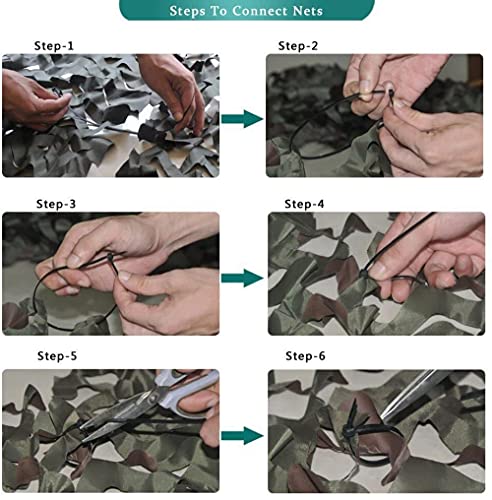 Steps To Connect Nets

Step-1

Step-2

Step-3

Step-4

Step-5

Step-6