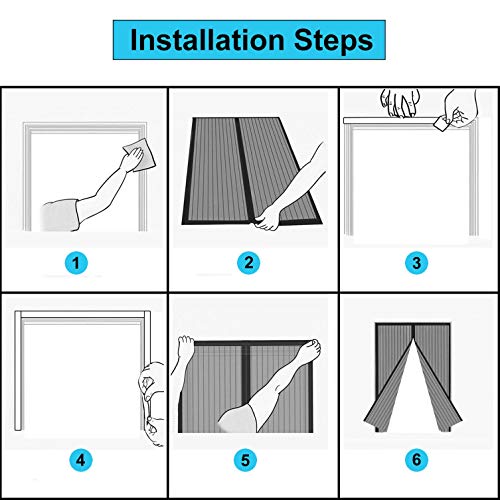 Installation Steps

1

2

3

4

5

6