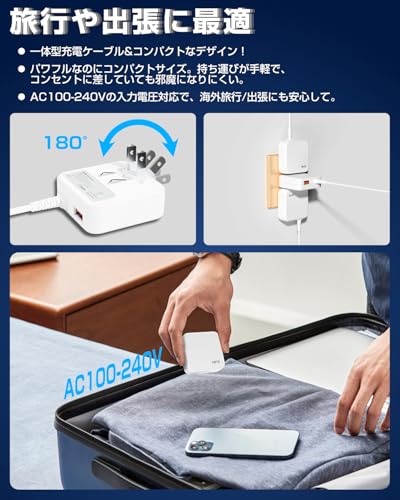 旅行や出張に最適

● 一体型充電ケーブル&コンパクトなデザイン！

● パワフルなのにコンパクトサイズ。持ち運びが手軽で、コンセントに差していても邪魔になりにくい。

● AC100-240Vの入力電圧対応で、海外旅行/出張にも安心して。

180°

AC100-240V