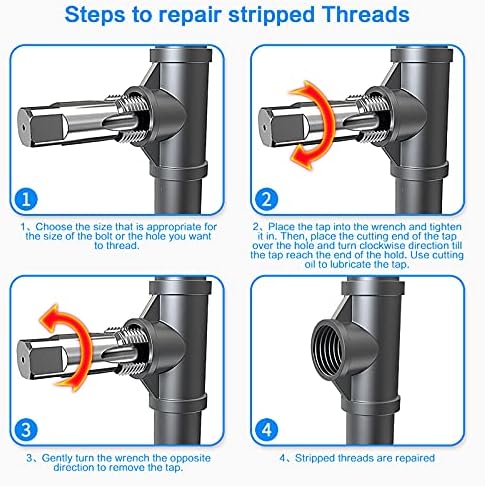 Steps to repair stripped Threads

1

1、Choose the size that is appropriate for the size of the bolt or the hole you want to thread.

2

2、Place the tap into the wrench and tighten it in. Then, place the cutting end of the tap over the hole and turn clockwise direction till the tap reach the end of the hold. Use cutting oil to lubricate the tap.

3

3、Gently turn the wrench the opposite direction to remove the tap.

4

4、Stripped threads are repaired