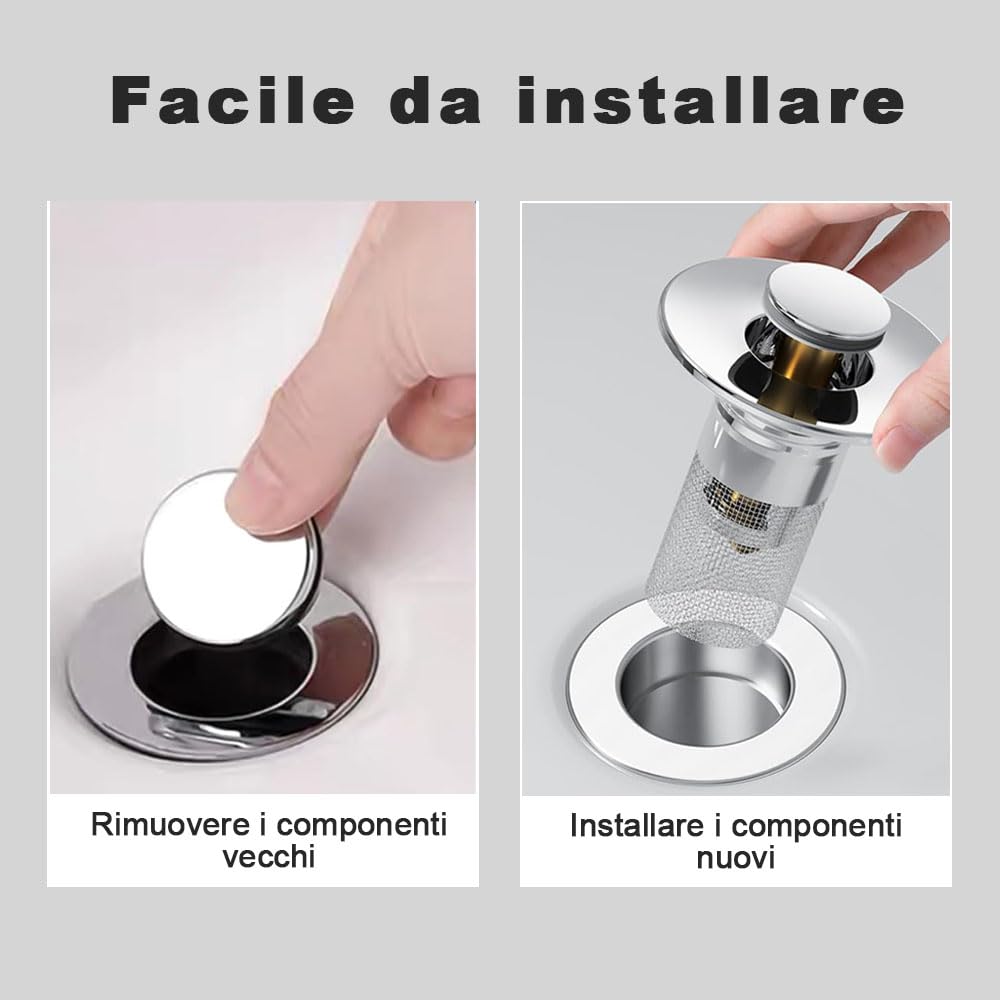 Facile da installare

Rimuovere i componenti vecchi

Installare i componenti nuovi