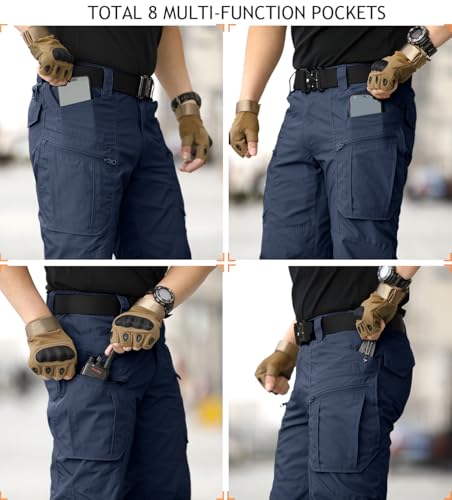 TOTAL 8 MULTI-FUNCTION POCKETS