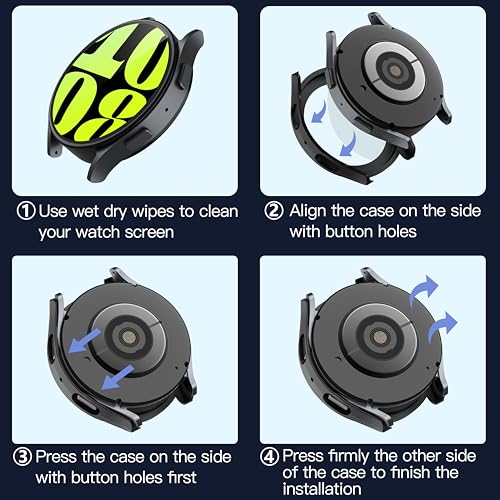 10
08

① Use wet dry wipes to clean your watch screen

② Align the case on the side with button holes

③ Press the case on the side with button holes first

④ Press firmly the other side of the case to finish the installation