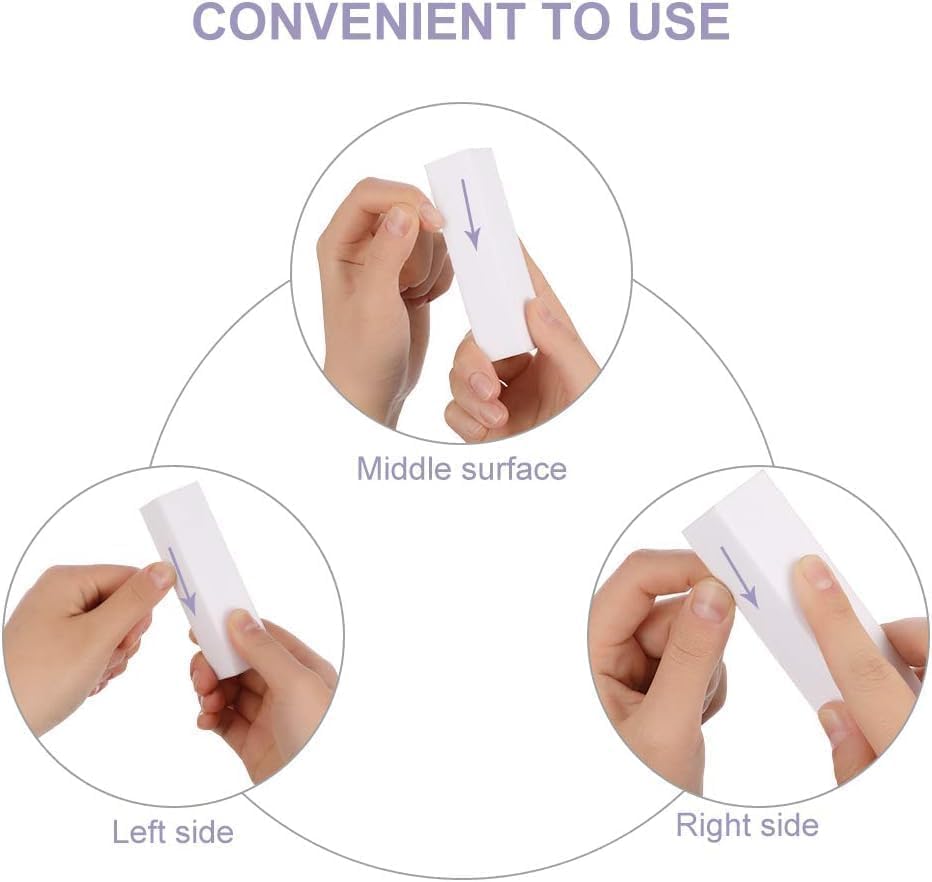 CONVENIENT TO USE

Middle surface

Left side

Right side