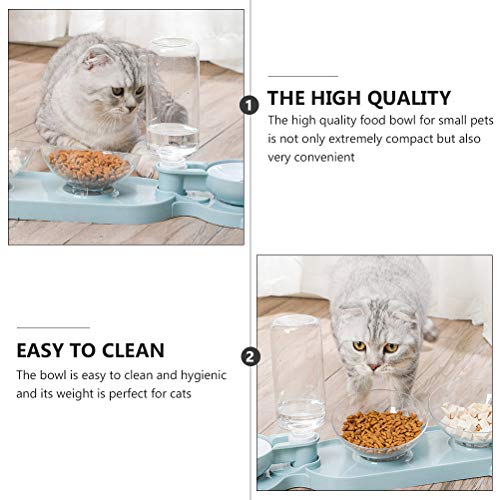 1
THE HIGH QUALITY
The high quality food bowl for small pets is not only extremely compact but also very convenient

EASY TO CLEAN
The bowl is easy to clean and hygienic and its weight is perfect for cats
2